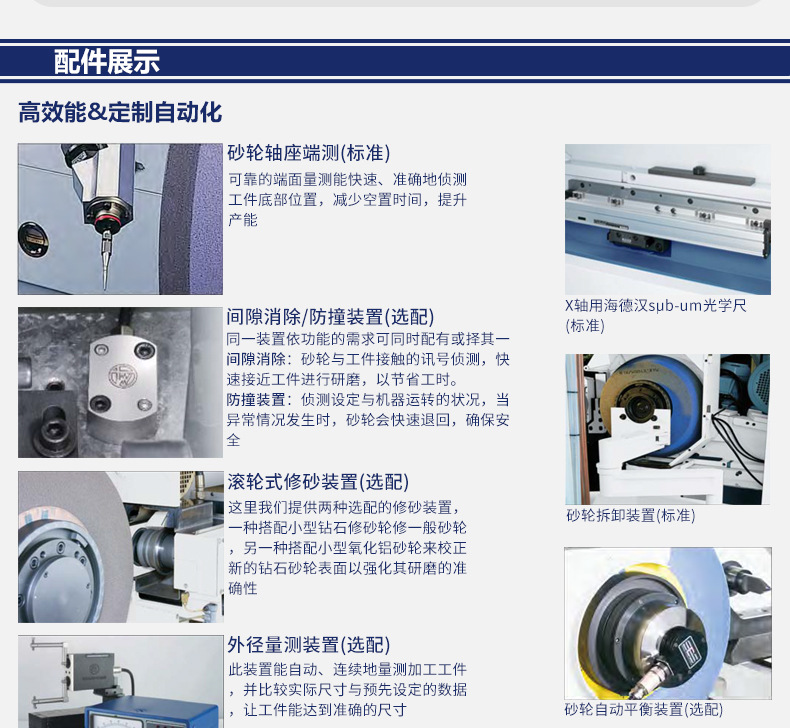 配件展示

高效能&定制自动化

砂轮轴座端测(标准)
可靠的端面量测能快速、准确地侦测工件底部位置，减少空置时间，提升产能

间隙消除/防撞装置(选配)
同一装置依功能的需求可同时配有或择其一
间隙消除：砂轮与工件接触的讯号侦测，快速接近工件进行研磨，以节省工时。
防撞装置：侦测设定与机器运转的状况，当异常情况发生时，砂轮会快速退回，确保安全

滚轮式修砂装置(选配)
这里我们提供两种选配的修砂装置，一种搭配小型钻石修砂轮修一般砂轮，另一种搭配小型氧化铝砂轮来校正新的钻石砂轮表面以强化其研磨的准确性

外径量测装置(选配)
此装置能自动、连续地量测加工工件，并比较实际尺寸与预先设定的数据，让工件能达到准确的尺寸

X轴用海德汉sub-um光学尺(标准)

砂轮拆卸装置(标准)

砂轮自动平衡装置(选配)